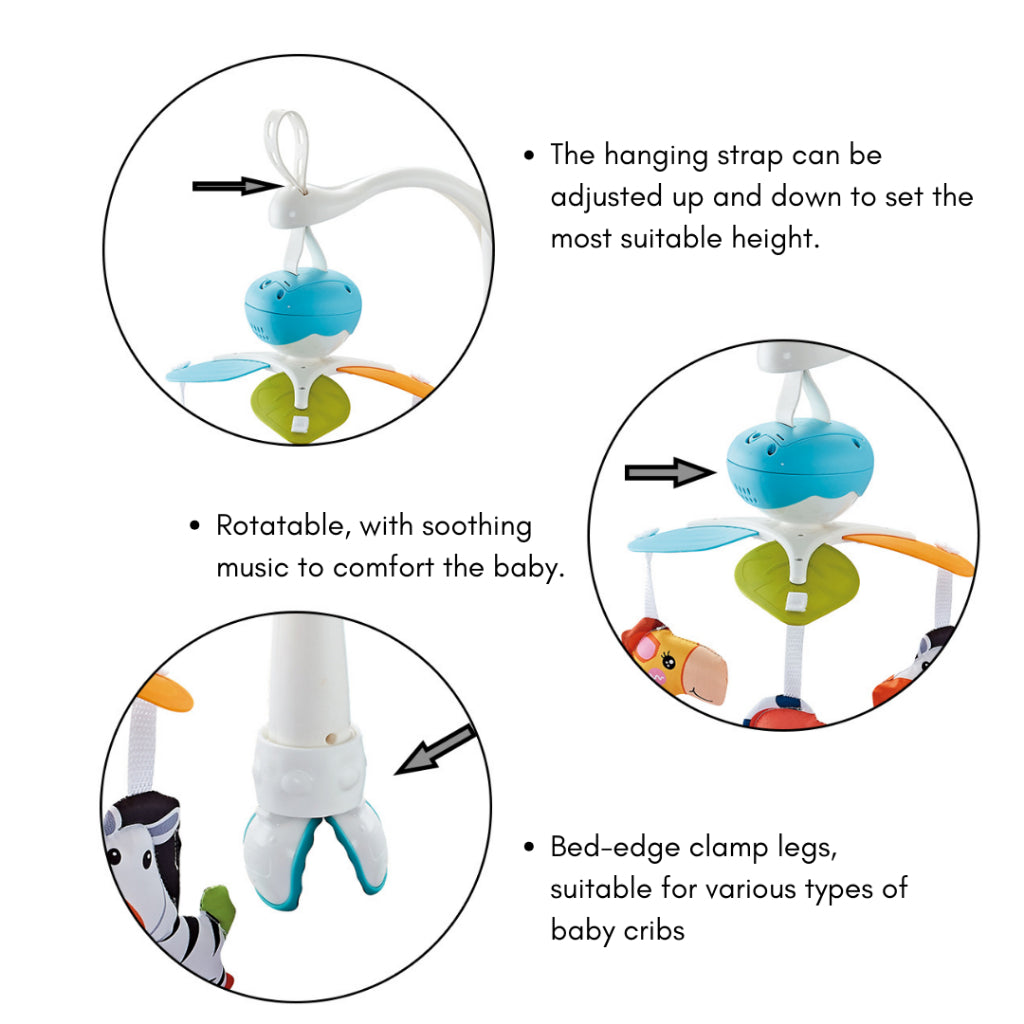 • The hanging strap can be adjusted up and down to set the most suitable height.

• Rotatable, with soothing music to comfort the baby.

• Bed-edge clamp legs, suitable for various types of baby cribs