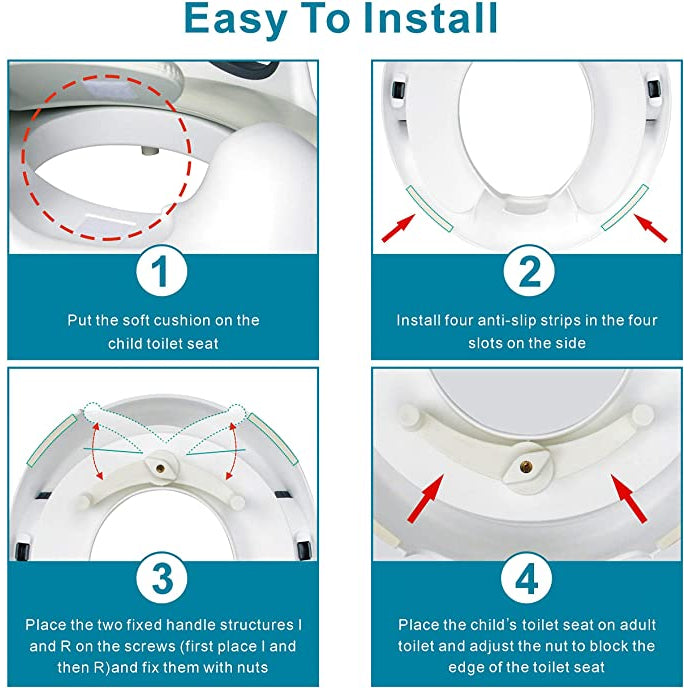 Easy To Install

1

Put the soft cushion on the child toilet seat

2

Install four anti-slip strips in the four slots on the side

3

Place the two fixed handle structures I and R on the screws (first place I and then R)and fix them with nuts

4

Place the child's toilet seat on adult toilet and adjust the nut to block the edge of the toilet seat