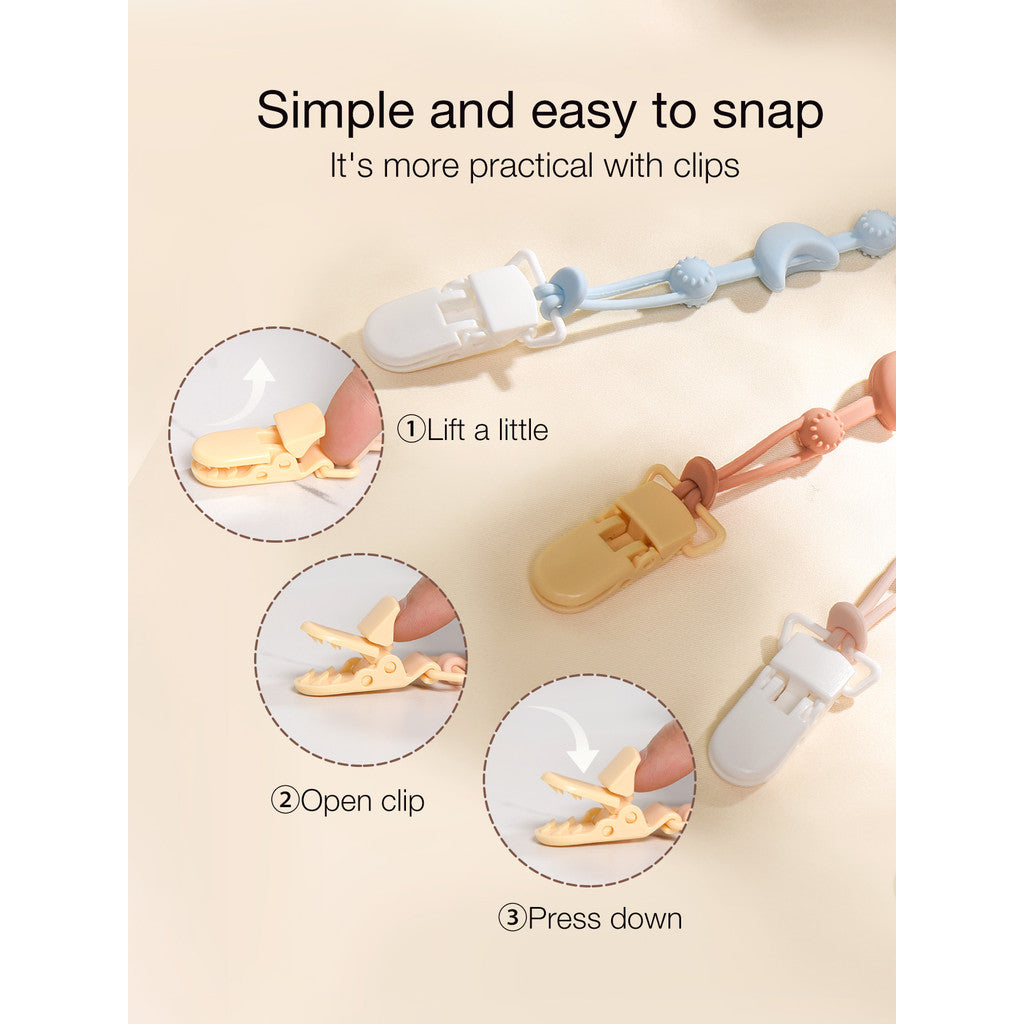 Simple and easy to snap

It's more practical with clips

①Lift a little

②Open clip

③Press down