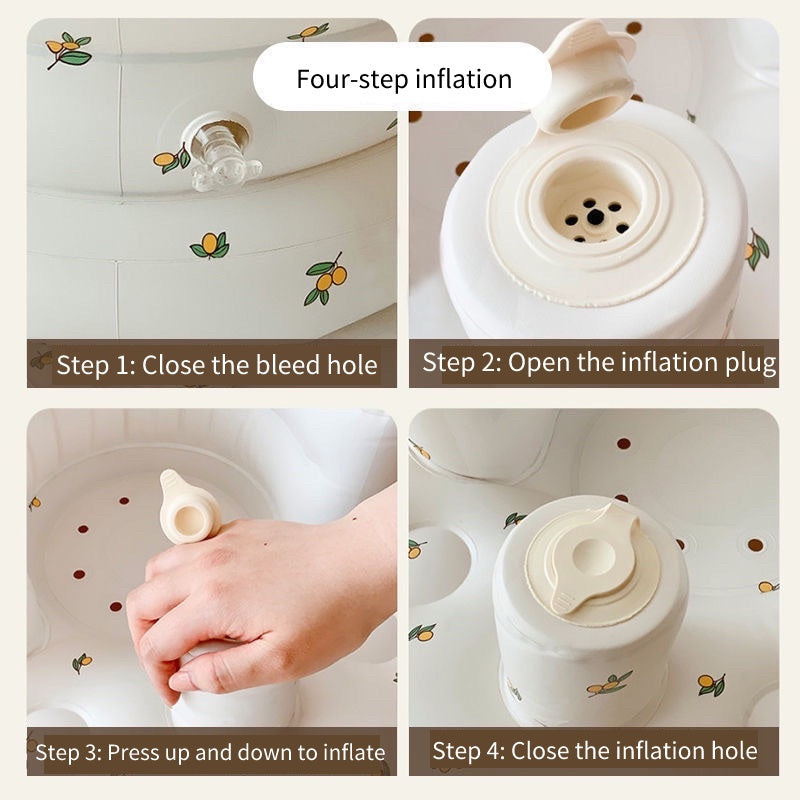 Four-step inflation

Step 1: Close the bleed hole

Step 2: Open the inflation plug

Step 3: Press up and down to inflate

Step 4: Close the inflation hole