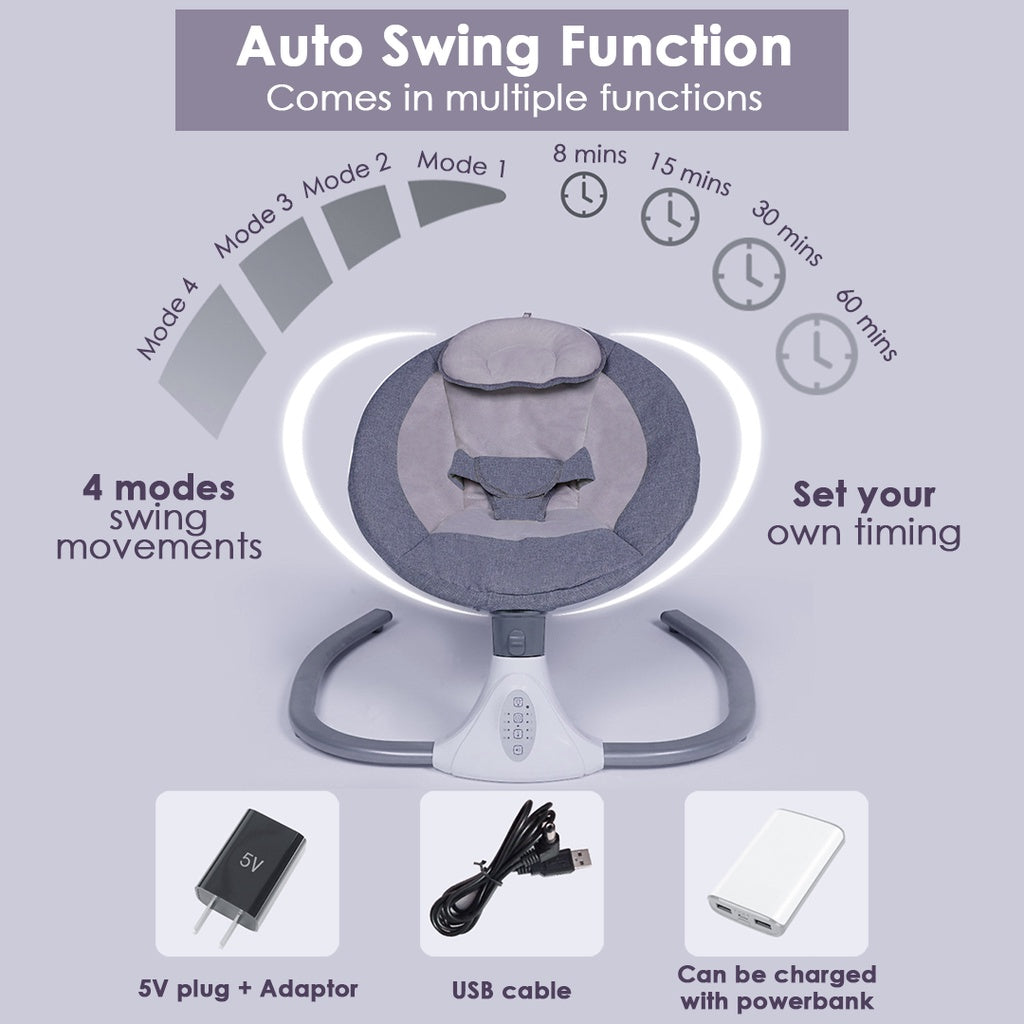 Auto Swing Function
Comes in multiple functions

Mode 4 Mode 3 Mode 2 Mode 1

8 mins 15 mins 30 mins 60 mins

4 modes swing movements

Set your own timing

5V

5V plug + Adaptor

USB cable

Can be charged with powerbank